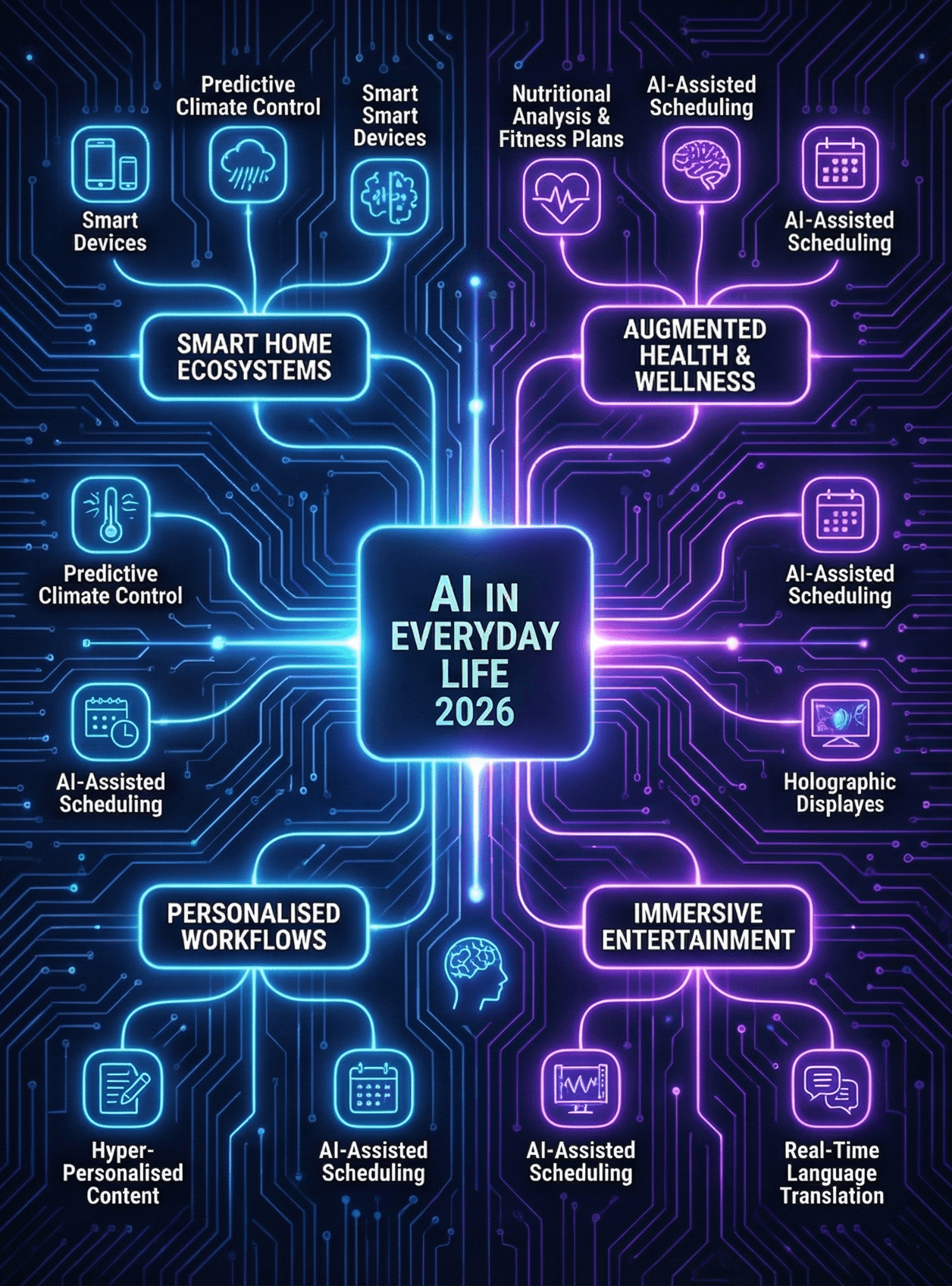 Predictive Climate Control

Smart Smart Devices

Nutritional Analysis & Fitness Plans

AI-Assisted Scheduling

Smart Devices

AI-Assisted Scheduling

SMART HOME ECOSYSTEMS

AUGMENTED HEALTH & WELLNESS

Predictive Climate Control

AI-Assisted Scheduling

AI IN EVERYDAY LIFE 2026

AI-Assisted Scheduling

Holographic Displayes

PERSONALISED WORKFLOWS

IMMERSIVE ENTERTAINMENT

Hyper-Personalised Content

AI-Assisted Scheduling

AI-Assisted Scheduling

Real-Time Language Translation